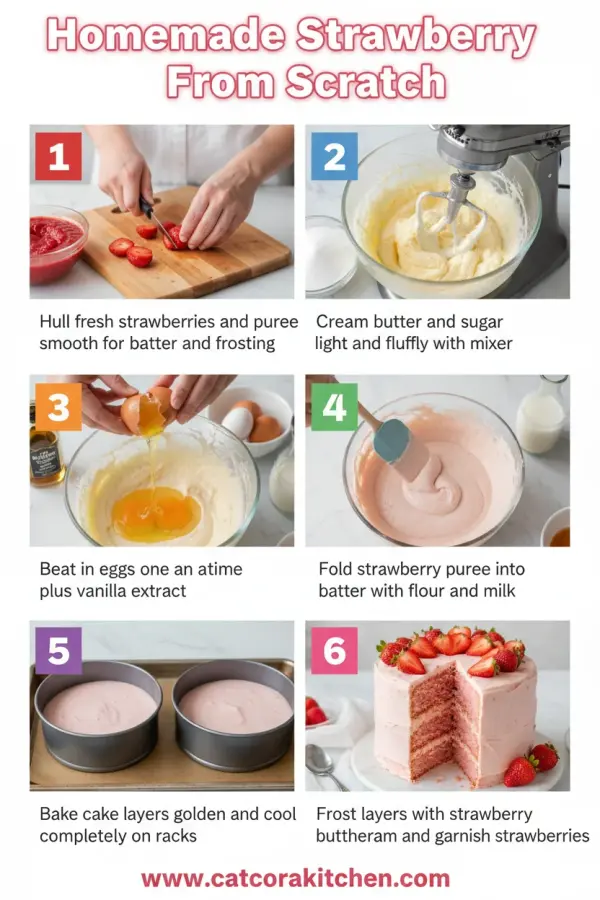 Homemade Strawberry From Scratch

1

Hull fresh strawberries and puree smooth for batter and frosting

2

Cream butter and sugar light and fluffly with mixer

3

Beat in eggs one an atime plus vanilla extract

4

Fold strawberry puree into batter with flour and milk

5

Bake cake layers golden and cool completely on racks

6

Frost layers with strawberry buttheram and garnish strawberries

www.catcorakitchen.com