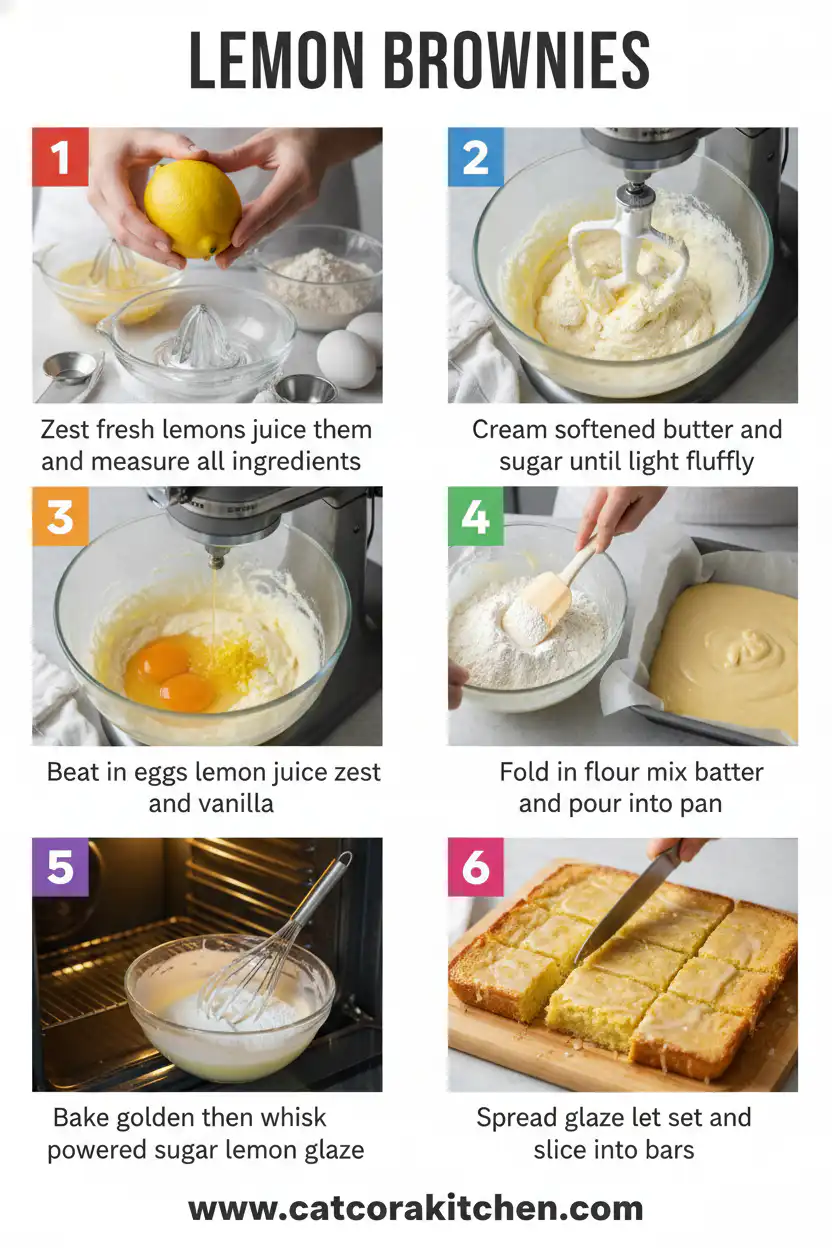 LEMON BROWNIES

1

Zest fresh lemons juice them and measure all ingredients

2

Cream softened butter and sugar until light fluffly

3

Beat in eggs lemon juice zest and vanilla

4

Fold in flour mix batter and pour into pan

5

Bake golden then whisk powered sugar lemon glaze

6

Spread glaze let set and slice into bars

www.catcorakitchen.com