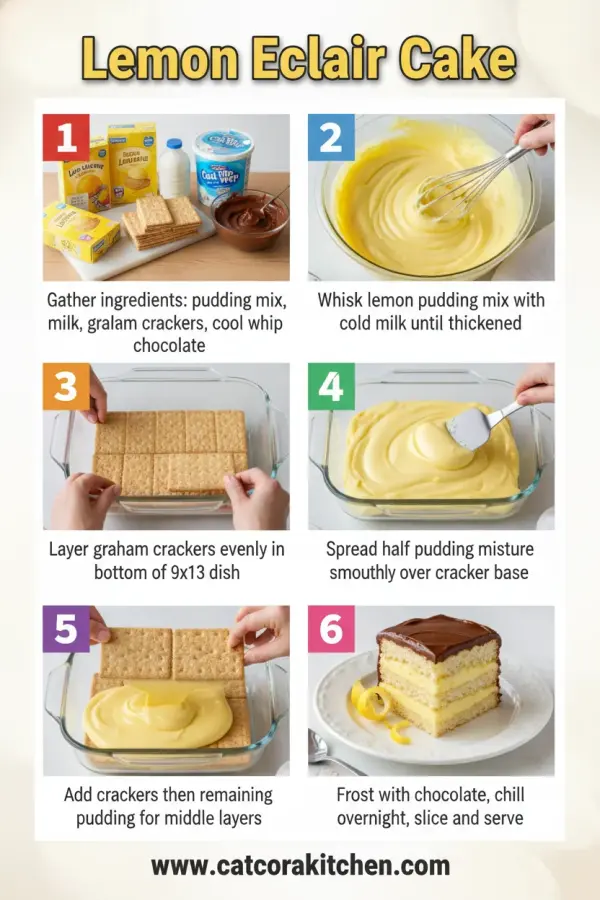 Lemon Eclair Cake

1

Gather ingredients: pudding mix, milk, gralam crackers, cool whip chocolate

2

Whisk lemon pudding mix with cold milk until thickened

3

Layer graham crackers evenly in bottom of 9x13 dish

4

Spread half pudding misture smouthly over cracker base

5

Add crackers then remaining pudding for middle layers

6

Frost with chocolate, chill overnight, slice and serve

www.catcorakitchen.com