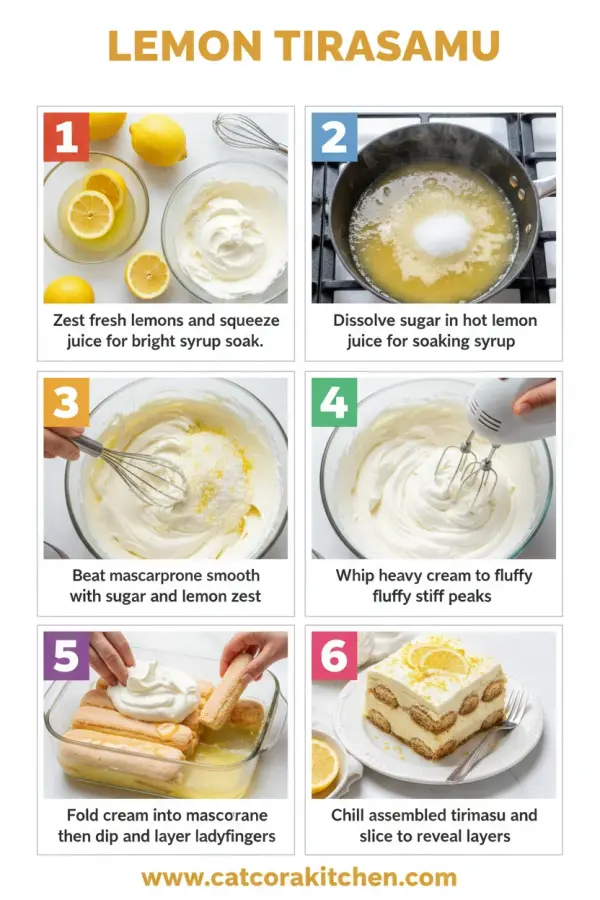 LEMON TIRASAMU

1

Zest fresh lemons and squeeze juice for bright syrup soak.

2

Dissolve sugar in hot lemon juice for soaking syrup

3

Beat mascarprone smooth with sugar and lemon zest

4

Whip heavy cream to fluffy fluffy stiff peaks

5

Fold cream into mascorane then dip and layer ladyfingers

6

Chill assembled tirinasu and slice to reveal layers

www.catcorakitchen.com