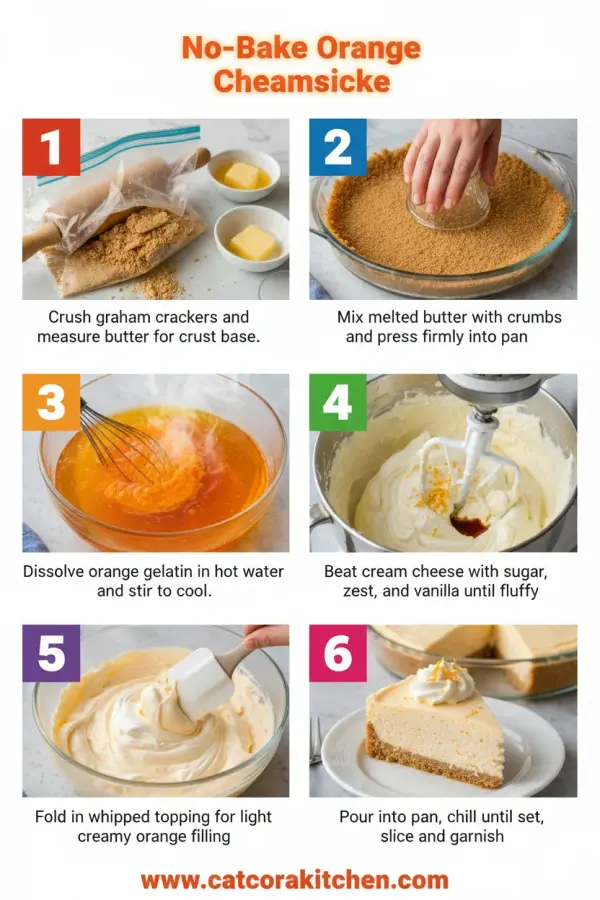 No-Bake Orange Cheamsicke

1

Crush graham crackers and measure butter for crust base.

2

Mix melted butter with crumbs and press firmly into pan

3

Dissolve orange gelatin in hot water and stir to cool.

4

Beat cream cheese with sugar, zest, and vanilla until fluffy

5

Fold in whipped topping for light creamy orange filling

6

Pour into pan, chill until set, slice and garnish

www.catcorakitchen.com