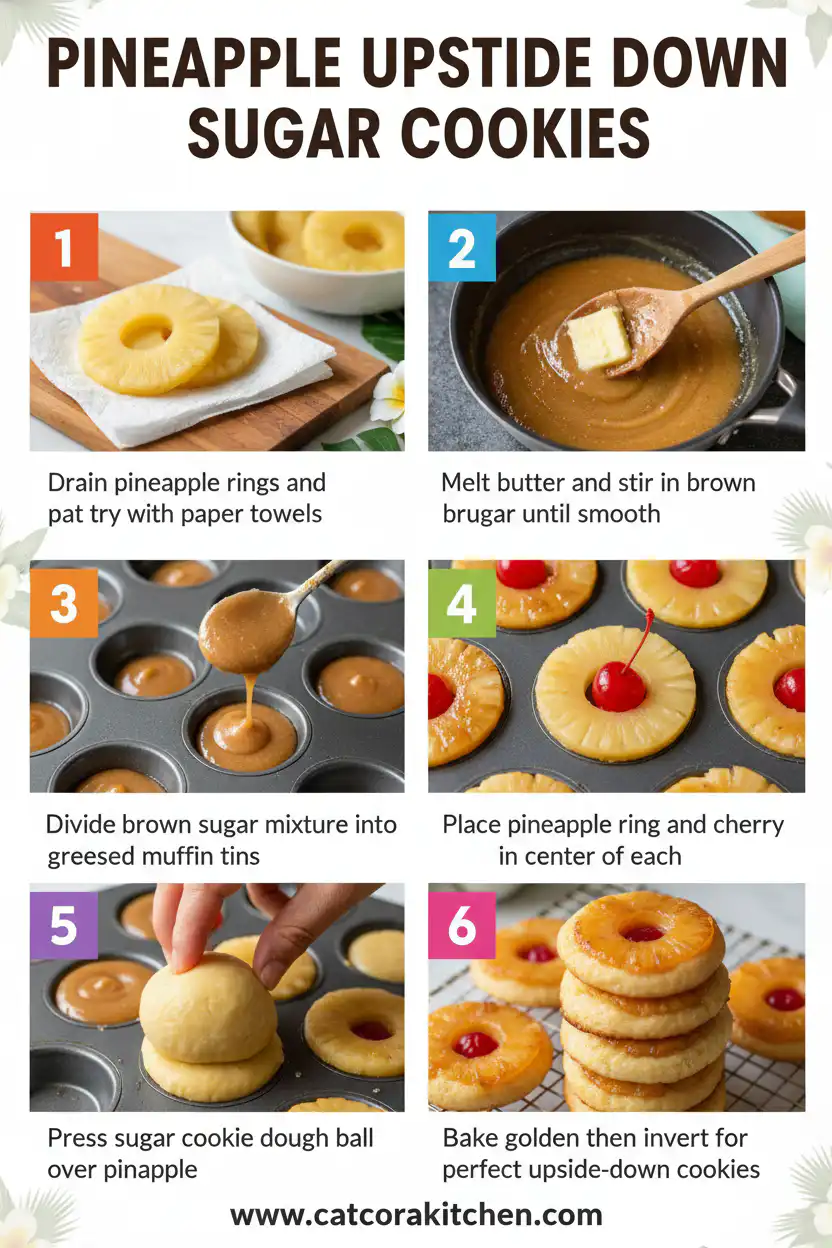 PINEAPPLE UPSTIDE DOWN SUGAR COOKIES

1

Drain pineapple rings and pat try with paper towels

2

Melt butter and stir in brown brugar until smooth

3

Divide brown sugar mixture into greesed muffin tins

4

Place pineapple ring and cherry in center of each

5

Press sugar cookie dough ball over pinapple

6

Bake golden then invert for perfect upside-down cookies

www.catcorakitchen.com