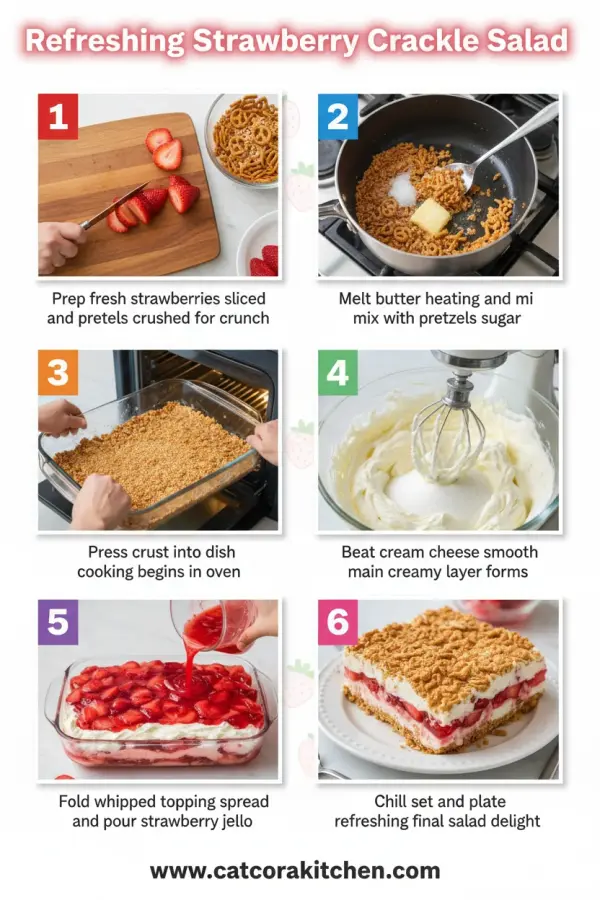 Refreshing Strawberry Crackle Salad

1

Prep fresh strawberries sliced and pretels crushed for crunch

2

Melt butter heating and mi mix with pretzels sugar

3

Press crust into dish cooking begins in oven

4

Beat cream cheese smooth main creamy layer forms

5

Fold whipped topping spread and pour strawberry jello

6

Chill set and plate refreshing final salad delight

www.catcorakitchen.com