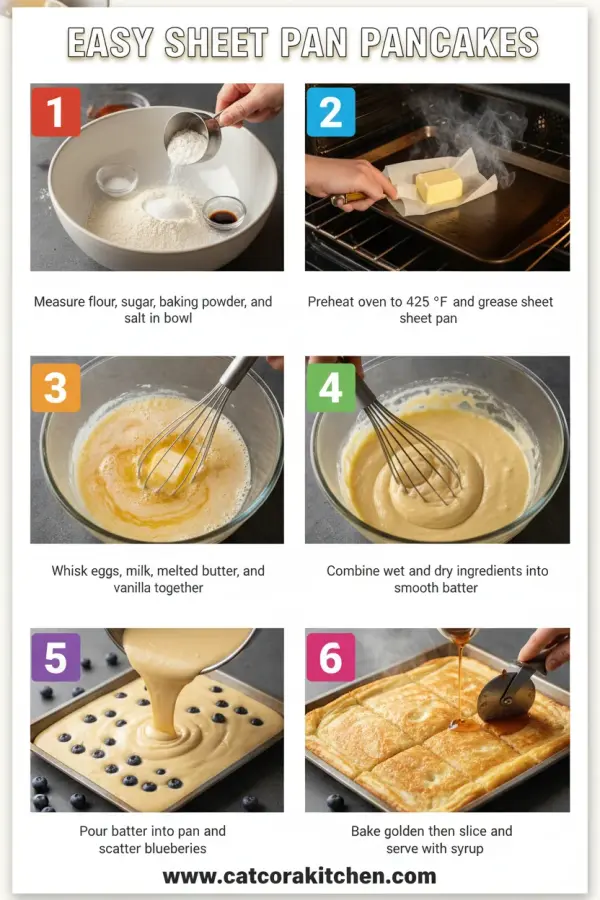 EASY SHEET PAN PANCAKES

1

Measure flour, sugar, baking powder, and salt in bowl

2

Preheat oven to 425 °F and grease sheet sheet pan

3

Whisk eggs, milk, melted butter, and vanilla together

4

Combine wet and dry ingredients into smooth batter

5

Pour batter into pan and scatter blueberies

6

Bake golden then slice and serve with syrup

www.catcorakitchen.com