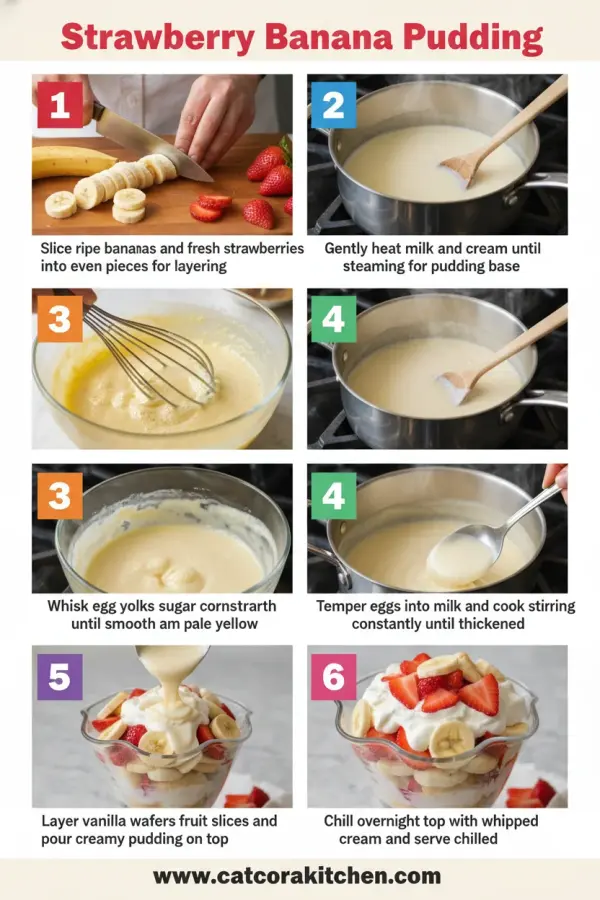 Strawberry Banana Pudding

1

Slice ripe bananas and fresh strawberries into even pieces for layering

2

Gently heat milk and cream until steaming for pudding base

3

4

3

Whisk egg yolks sugar cornstrarth until smooth am pale yellow

4

Temper eggs into milk and cook stirring constantly until thickened

5

Layer vanilla wafers fruit slices and pour creamy pudding on top

6

Chill overnight top with whipped cream and serve chilled

www.catcorakitchen.com