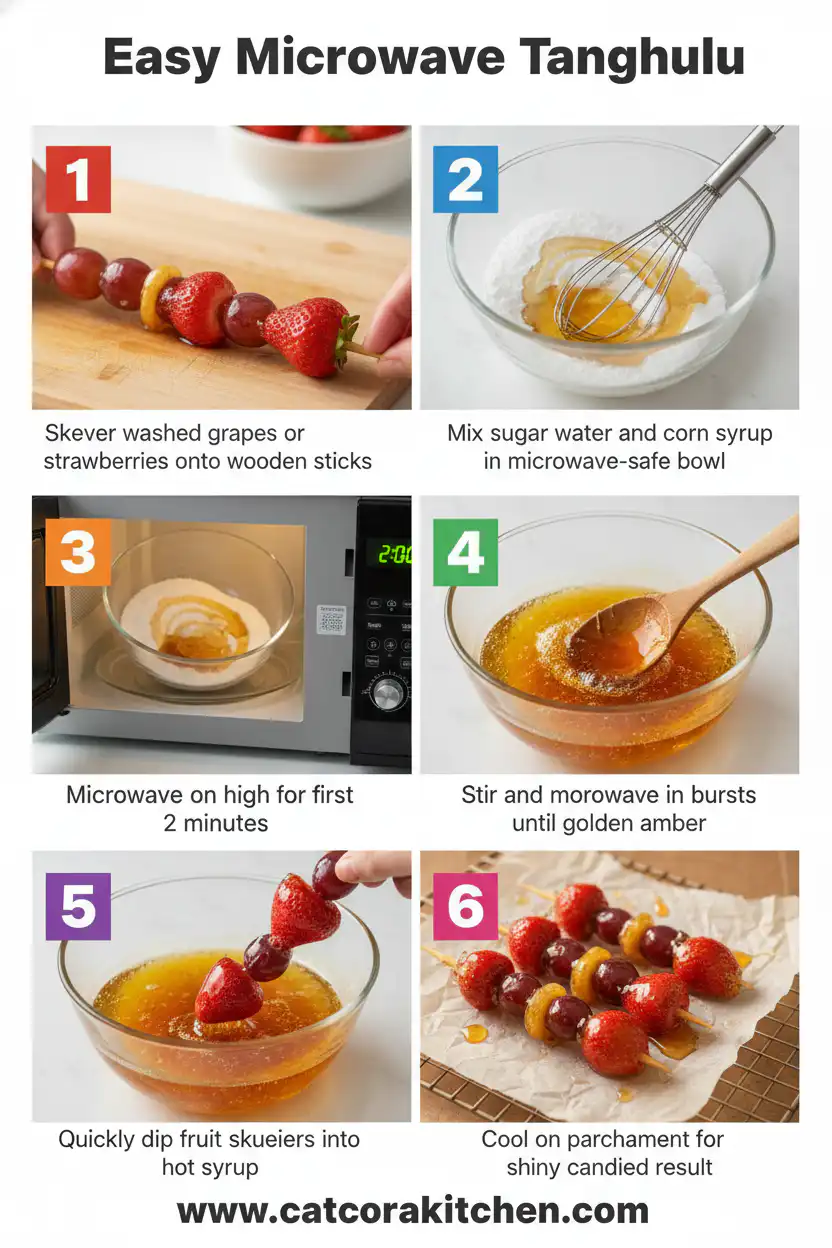 Easy Microwave Tanghulu

1

Skever washed grapes or strawberries onto wooden sticks

2

Mix sugar water and corn syrup in microwave-safe bowl

3

2:00

Microwave on high for first 2 minutes

4

Stir and morowave in bursts until golden amber

5

Quickly dip fruit skueiers into hot syrup

6

Cool on parchament for shiny candied result

www.catcorakitchen.com