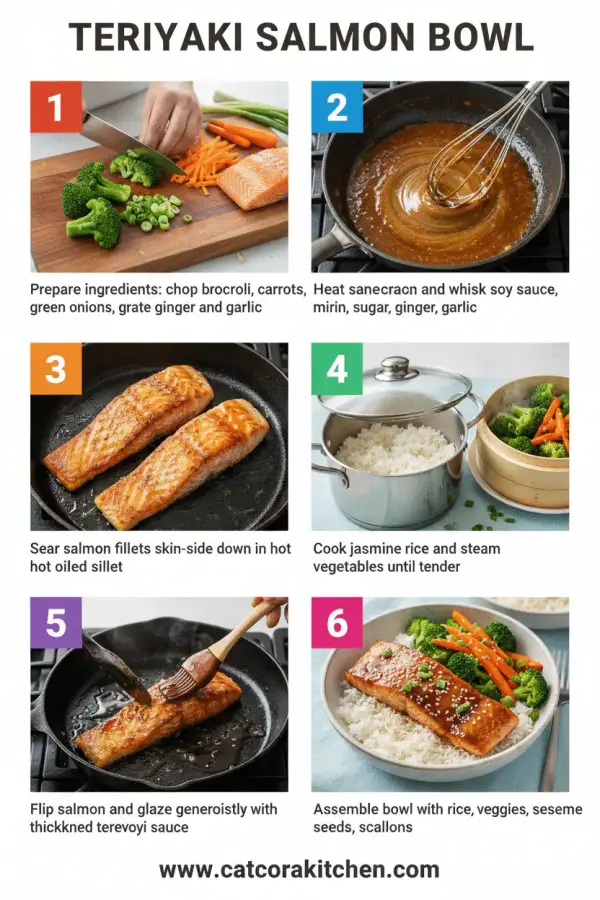 TERIYAKI SALMON BOWL

1

Prepare ingredients: chop brocroli, carrots, green onions, grate ginger and garlic

2

Heat sanecracn and whisk soy sauce, mirin, sugar, ginger, garlic

3

Sear salmon fillets skin-side down in hot hot oiled sillet

4

Cook jasmine rice and steam vegetables until tender

5

Flip salmon and glaze generoistly with thickkned terevoyi sauce

6

Assemble bowl with rice, veggies, seseme seeds, scallons

www.catcorakitchen.com