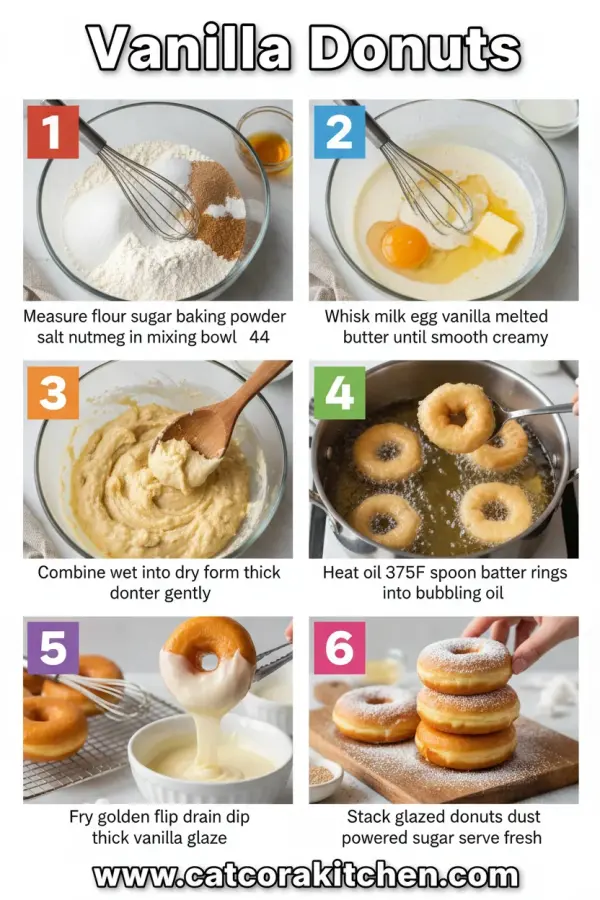 Vanilla Donuts

1

Measure flour sugar baking powder salt nutmeg in mixing bowl 44

2

Whisk milk egg vanilla melted butter until smooth creamy

3

Combine wet into dry form thick donter gently

4

Heat oil 375F spoon batter rings into bubbling oil

5

Fry golden flip drain dip thick vanilla glaze

6

Stack glazed donuts dust powered sugar serve fresh

www.catcorakitchen.com