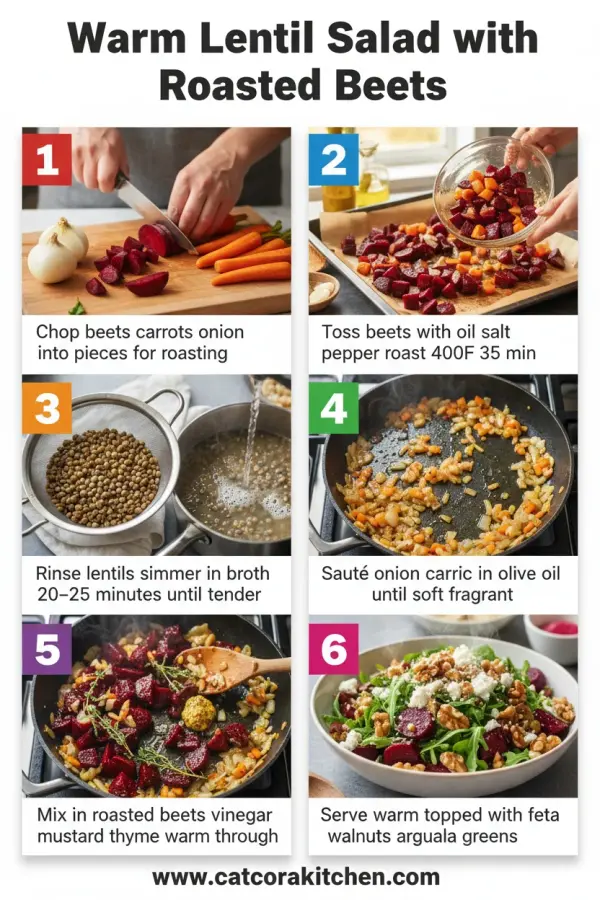 Warm Lentil Salad with Roasted Beets

1
Chop beets carrots onion into pieces for roasting

2
Toss beets with oil salt pepper roast 400F 35 min

3
Rinse lentils simmer in broth 20–25 minutes until tender

4
Sauté onion carric in olive oil until soft fragrant

5
Mix in roasted beets vinegar mustard thyme warm through

6
Serve warm topped with feta walnuts arguala greens

www.catcorakitchen.com