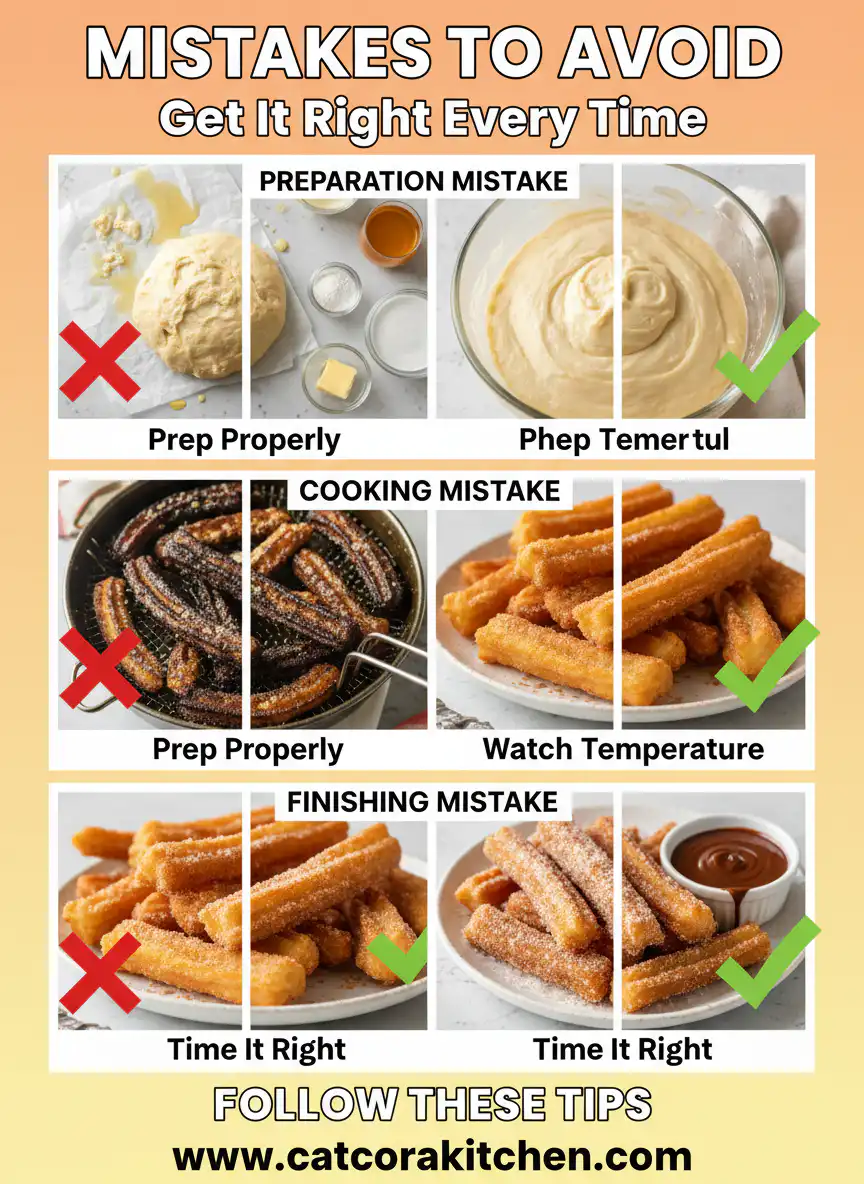 MISTAKES TO AVOID
Get It Right Every Time

PREPARATION MISTAKE

Prep Properly

Phep Temertul

COOKING MISTAKE

Prep Properly

Watch Temperature

FINISHING MISTAKE

Time It Right

Time It Right

FOLLOW THESE TIPS
www.catcorakitchen.com