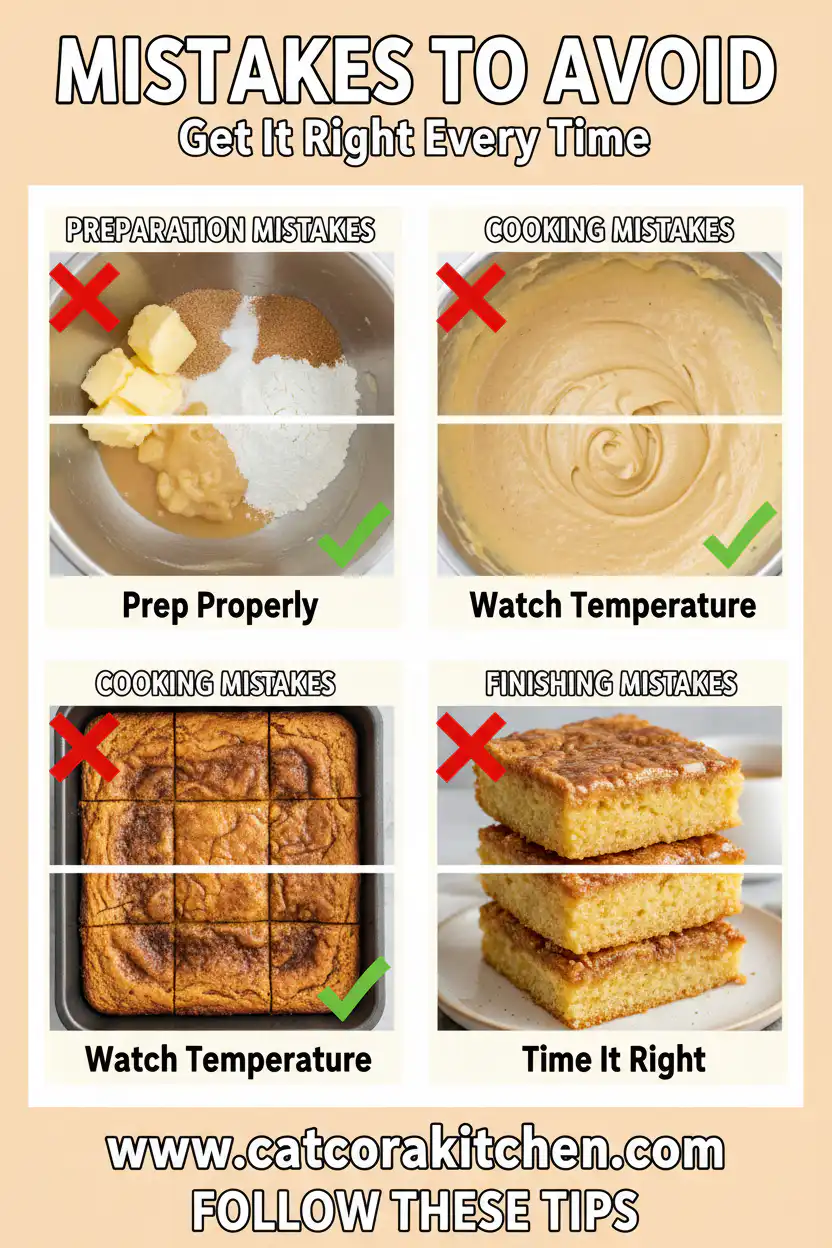 MISTAKES TO AVOID
Get It Right Every Time

PREPARATION MISTAKES

Prep Properly

COOKING MISTAKES

Watch Temperature

COOKING MISTAKES

Watch Temperature

FINISHING MISTAKES

Time It Right

www.catcorakitchen.com
FOLLOW THESE TIPS