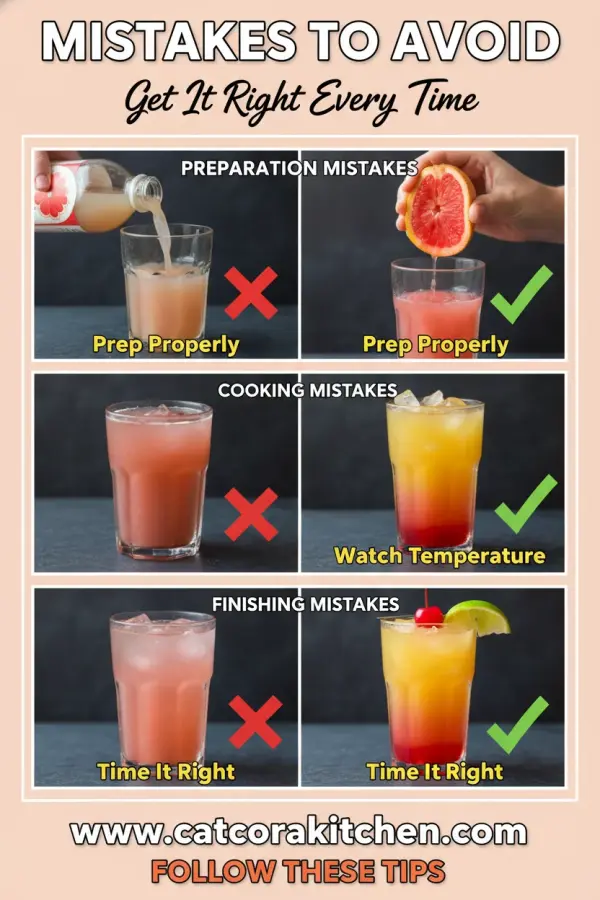 MISTAKES TO AVOID
Get It Right Every Time

PREPARATION MISTAKES
Prep Properly
Prep Properly

COOKING MISTAKES
Watch Temperature

FINISHING MISTAKES
Time It Right
Time It Right

www.catcorakitchen.com
FOLLOW THESE TIPS