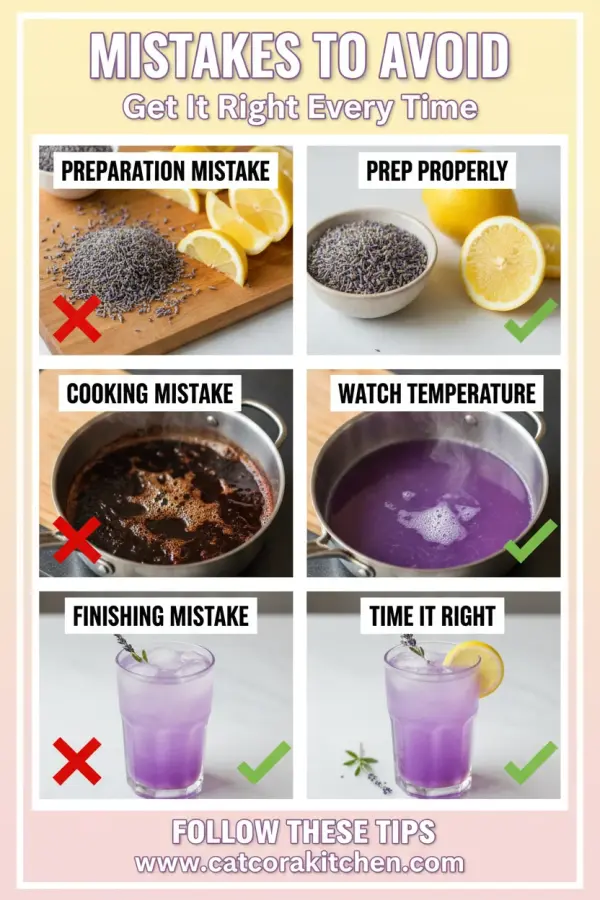 MISTAKES TO AVOID
Get It Right Every Time

PREPARATION MISTAKE

PREP PROPERLY

COOKING MISTAKE

WATCH TEMPERATURE

FINISHING MISTAKE

TIME IT RIGHT

FOLLOW THESE TIPS
www.catcorakitchen.com