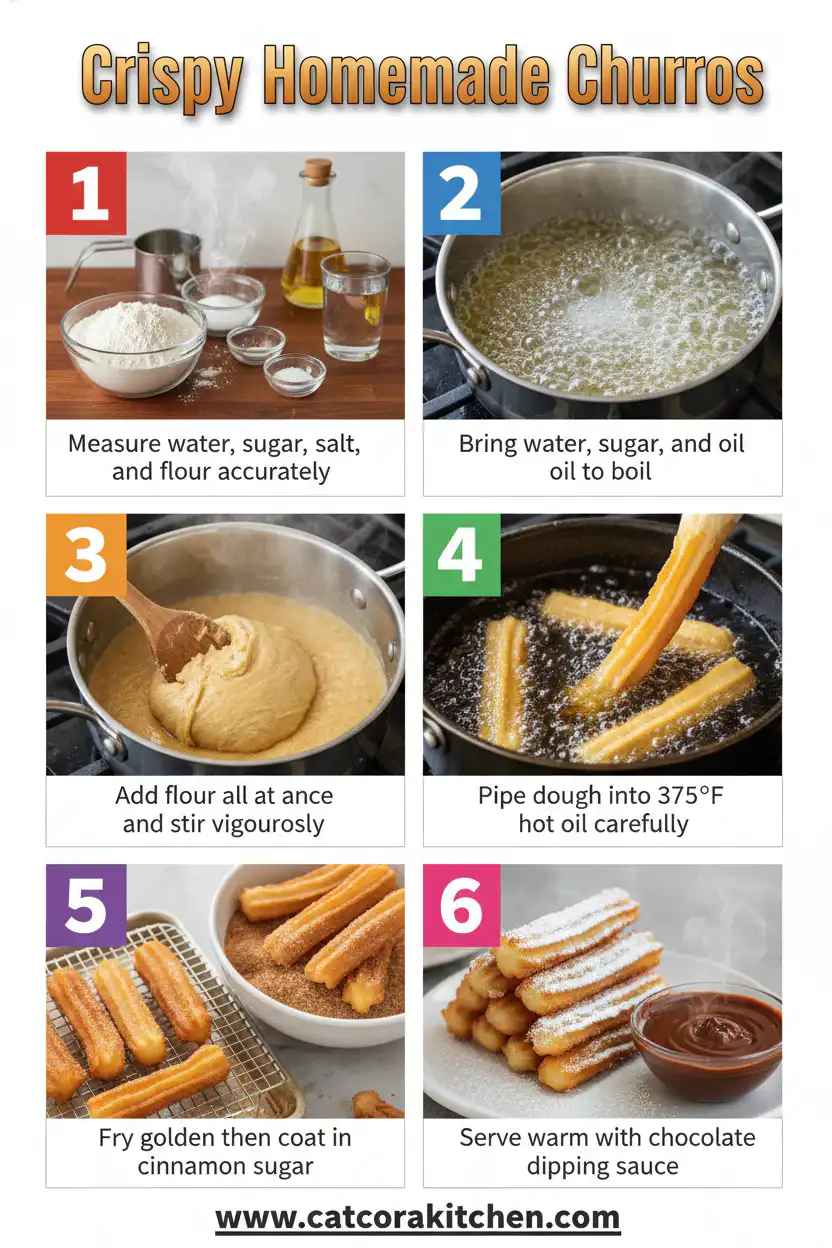 Crispy Homemade Churros

1
Measure water, sugar, salt, and flour accurately

2
Bring water, sugar, and oil oil to boil

3
Add flour all at ance and stir vigourosly

4
Pipe dough into 375°F hot oil carefully

5
Fry golden then coat in cinnamon sugar

6
Serve warm with chocolate dipping sauce

www.catcorakitchen.com