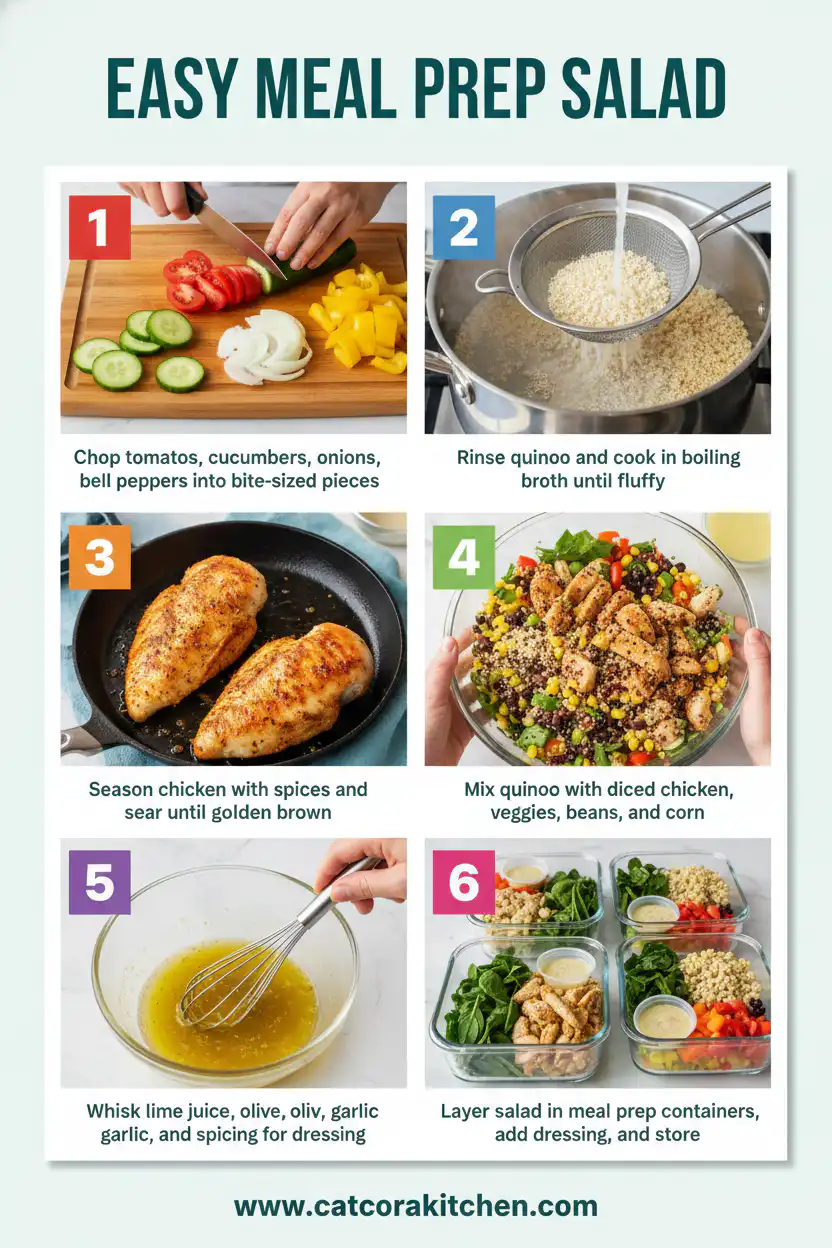 EASY MEAL PREP SALAD

1

Chop tomatos, cucumbers, onions, bell peppers into bite-sized pieces

2

Rinse quinoo and cook in boiling broth until fluffy

3

Season chicken with spices and sear until golden brown

4

Mix quinoo with diced chicken, veggies, beans, and corn

5

Whisk lime juice, olive, oliv, garlic garlic, and spicing for dressing

6

Layer salad in meal prep containers, add dressing, and store

www.catcorakitchen.com