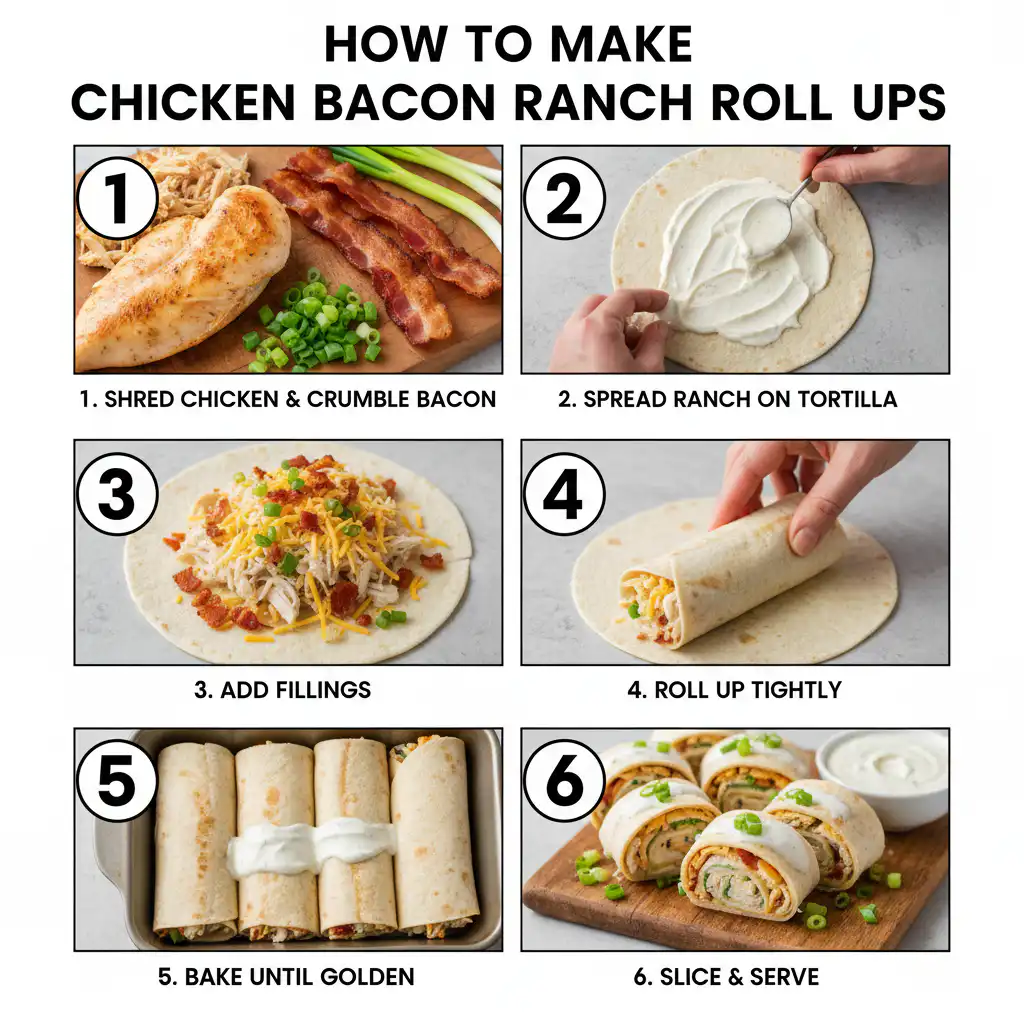 HOW TO MAKE
CHICKEN BACON RANCH ROLL UPS

1
1. SHRED CHICKEN & CRUMBLE BACON

2
2. SPREAD RANCH ON TORTILLA

3
3. ADD FILLINGS

4
4. ROLL UP TIGHTLY

5
5. BAKE UNTIL GOLDEN

6
6. SLICE & SERVE