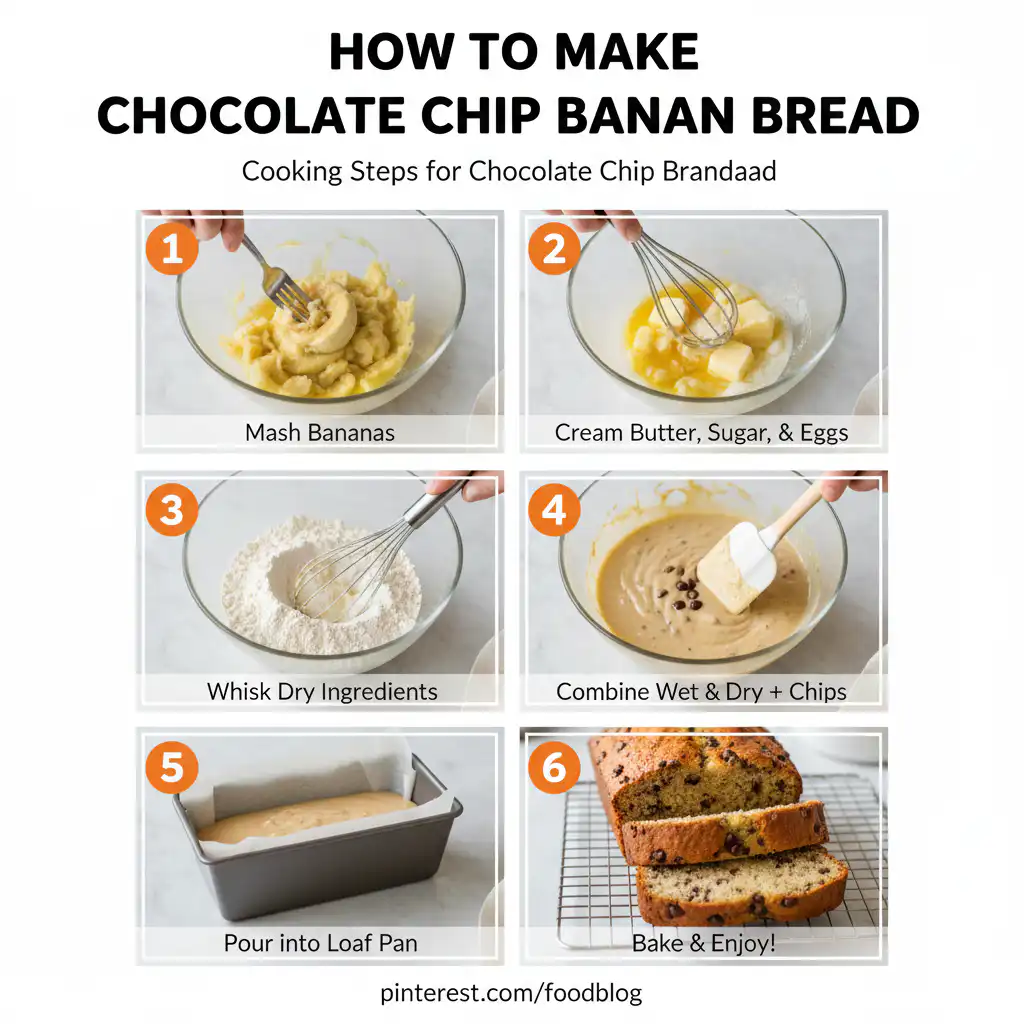 HOW TO MAKE
CHOCOLATE CHIP BANAN BREAD

Cooking Steps for Chocolate Chip Brandaad

1
Mash Bananas

2
Cream Butter, Sugar, & Eggs

3
Whisk Dry Ingredients

4
Combine Wet & Dry + Chips

5
Pour into Loaf Pan

6
Bake & Enjoy!

pinterest.com/foodblog