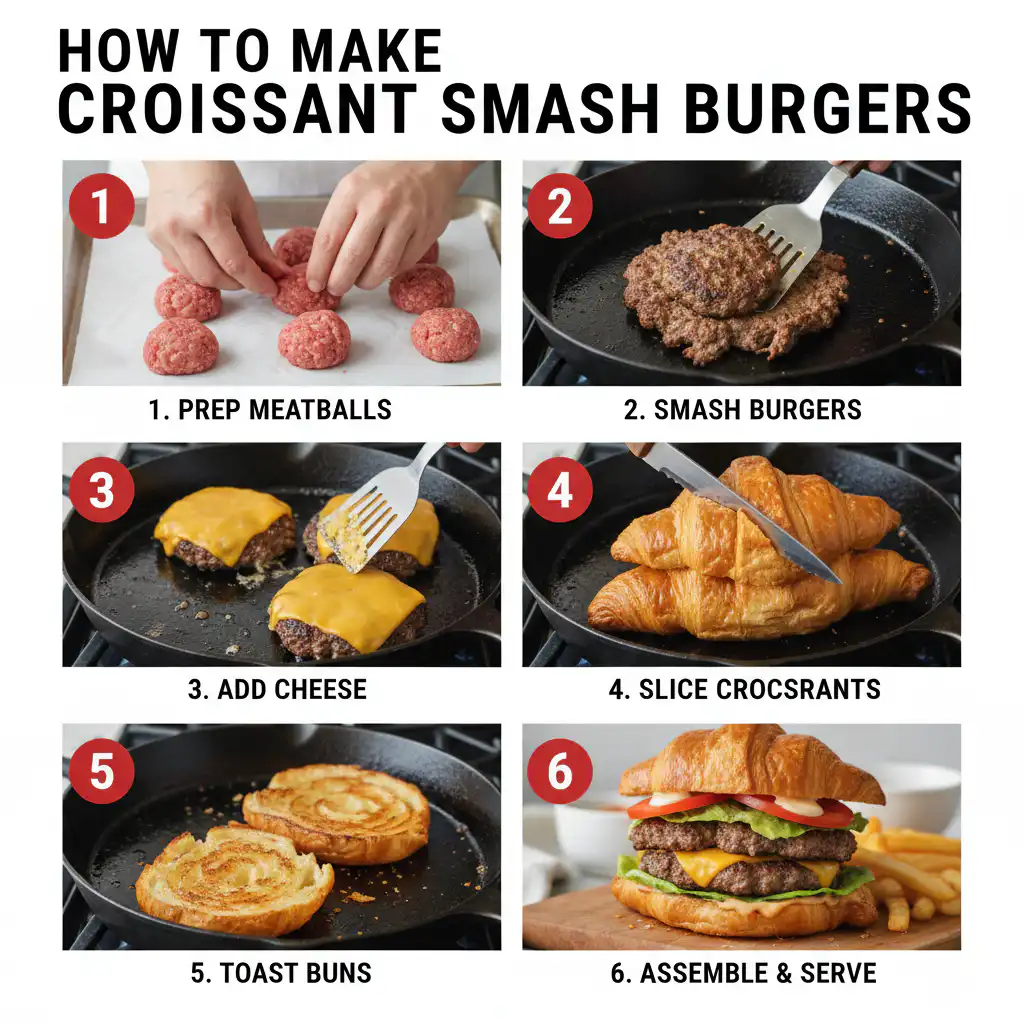 HOW TO MAKE
CROISSANT SMASH BURGERS

1

1. PREP MEATBALLS

2

2. SMASH BURGERS

3

3. ADD CHEESE

4

4. SLICE CROCSRANTS

5

5. TOAST BUNS

6

6. ASSEMBLE & SERVE