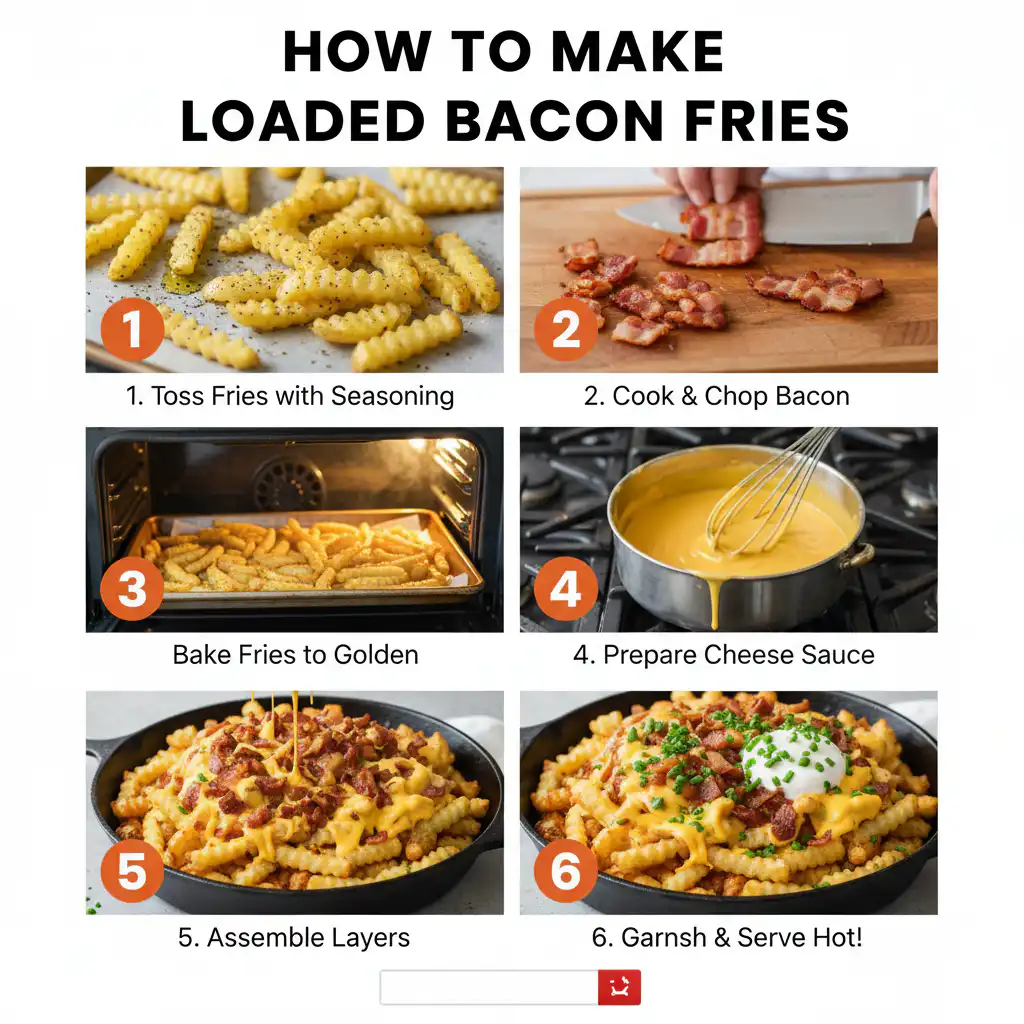 HOW TO MAKE LOADED BACON FRIES

1

1. Toss Fries with Seasoning

2

2. Cook & Chop Bacon

3

Bake Fries to Golden

4

4. Prepare Cheese Sauce

5

5. Assemble Layers

6

6. Garnsh & Serve Hot!