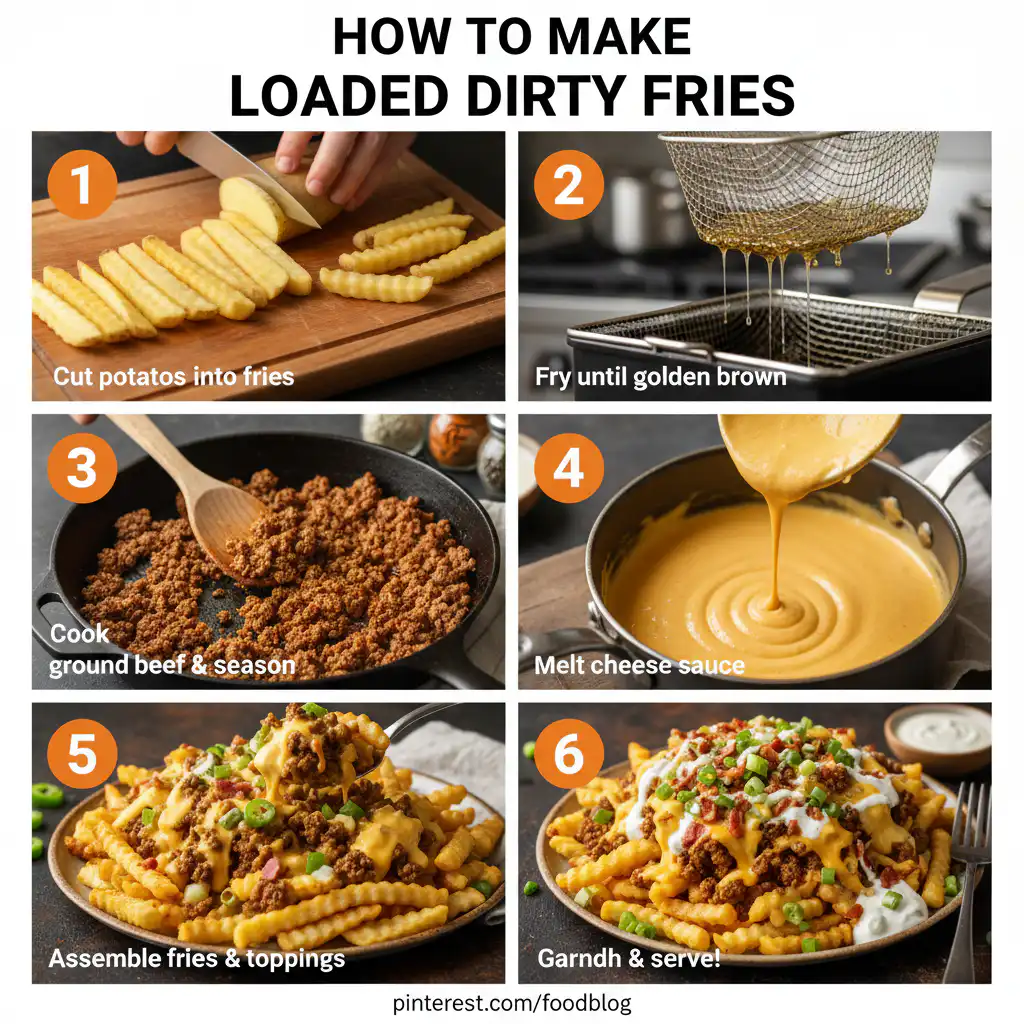 HOW TO MAKE
LOADED DIRTY FRIES

1
Cut potatos into fries

2
Fry until golden brown

3
Cook
ground beef & season

4
Melt cheese sauce

5
Assemble fries & toppings

6
Garndh & serve!

pinterest.com/foodblog