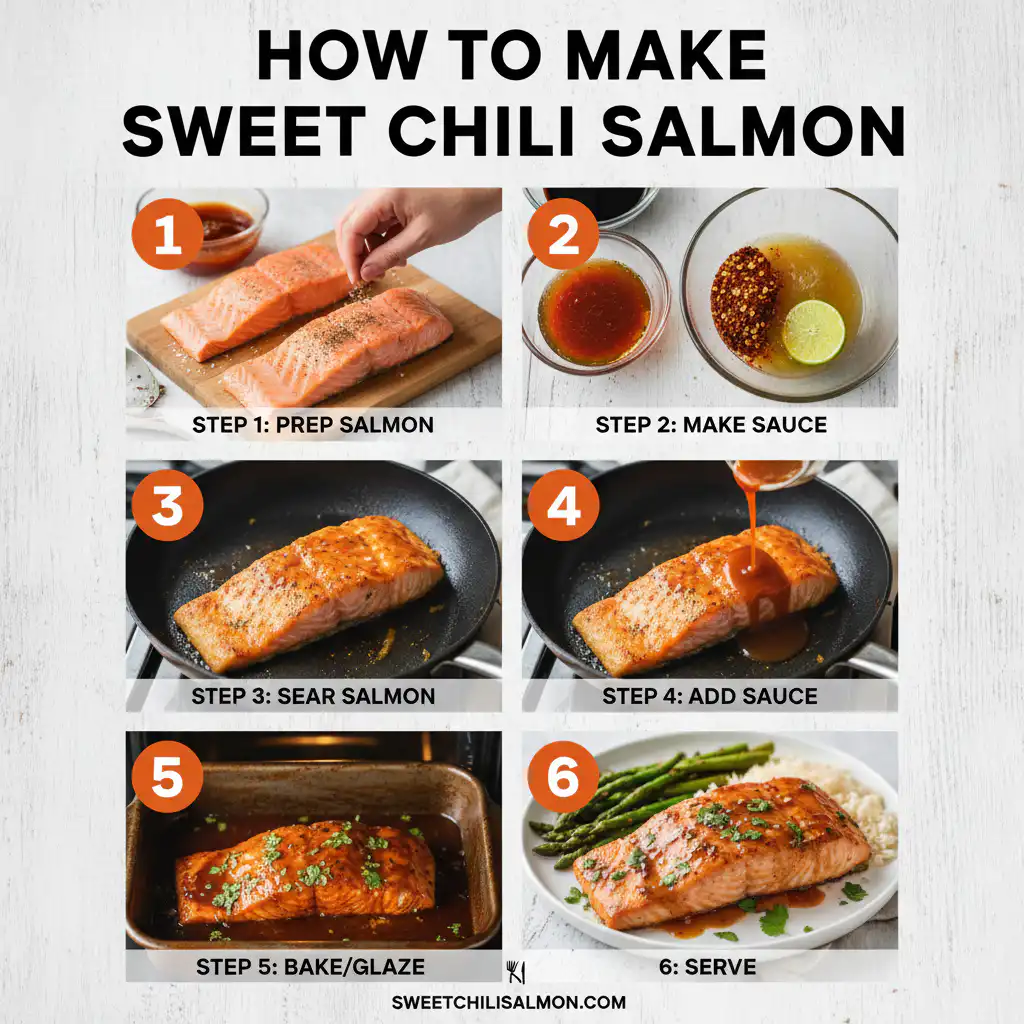 HOW TO MAKE
SWEET CHILI SALMON

1
STEP 1: PREP SALMON

2
STEP 2: MAKE SAUCE

3
STEP 3: SEAR SALMON

4
STEP 4: ADD SAUCE

5
STEP 5: BAKE/GLAZE

6
6: SERVE

SWEETCHILISALMON.COM